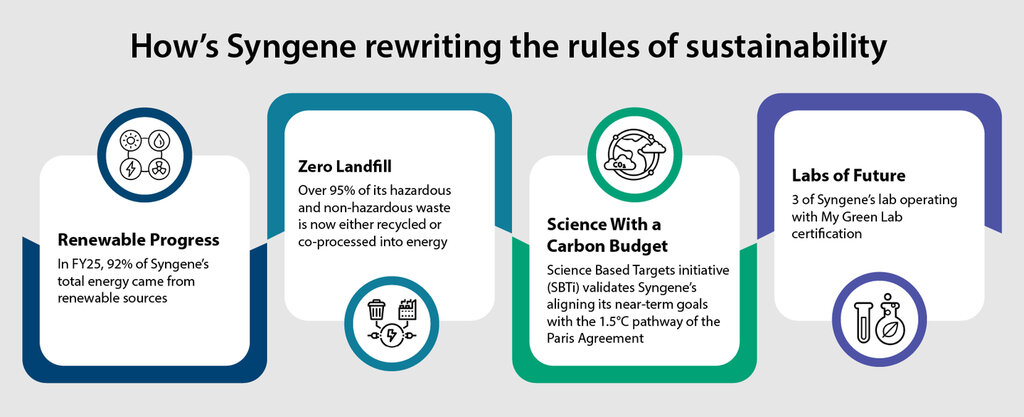 How's Syngene rewriting the rules of sustainability

Renewable Progress

In FY25, 92% of Syngene's total energy came from renewable sources

Zero Landfill

Over 95% of its hazardous and non-hazardous waste is now either recycled or co-processed into energy

$CO_2$

Science With a Carbon Budget

Science Based Targets initiative (SBTi) validates Syngene's aligning its near-term goals with the 1.5°C pathway of the Paris Agreement

Labs of Future

3 of Syngene's lab operating with My Green Lab certification